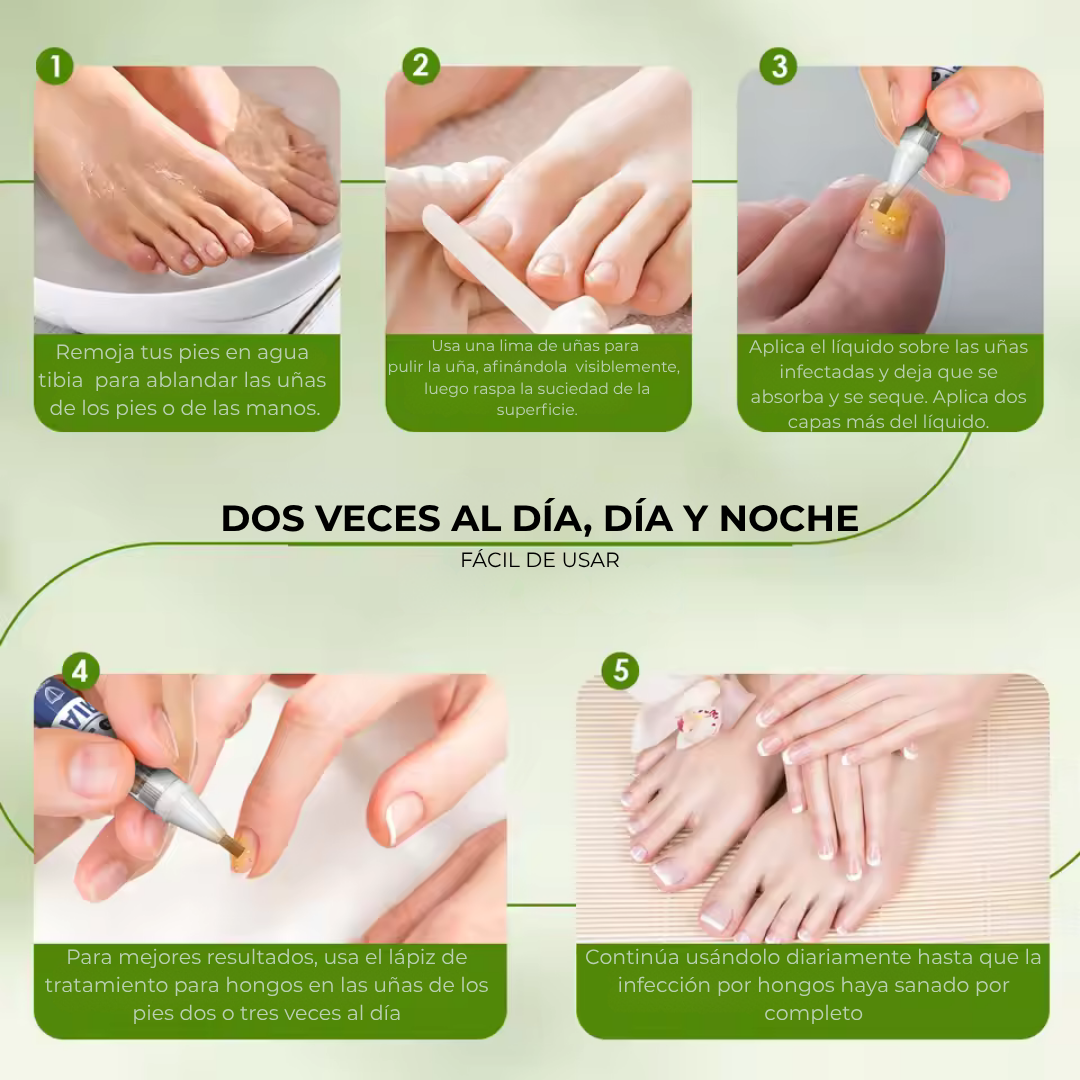 1

Remoja tus pies en agua tibia para ablandar las uñas de los pies o de las manos.

2

Usa una lima de uñas para pulir la uña, afinándola visiblemente, luego raspa la suciedad de la superficie.

3

Aplica el líquido sobre las uñas infectadas y deja que se absorba y se seque. Aplica dos capas más del líquido.

DOS VECES AL DÍA, DÍA Y NOCHE

FÁCIL DE USAR

4

Para mejores resultados, usa el lápiz de tratamiento para hongos en las uñas de los pies dos o tres veces al día

5

Continúa usándolo diariamente hasta que la infección por hongos haya sanado por completo