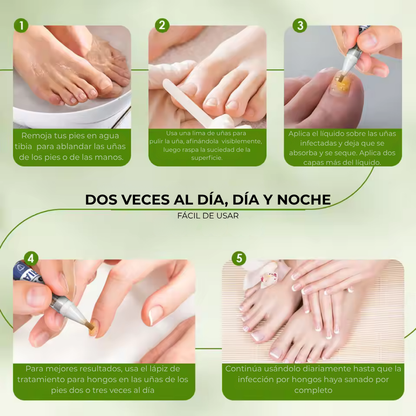 1

Remoja tus pies en agua tibia para ablandar las uñas de los pies o de las manos.

2

Usa una lima de uñas para pulir la uña, afinándola visiblemente, luego raspa la suciedad de la superficie.

3

Aplica el líquido sobre las uñas infectadas y deja que se absorba y se seque. Aplica dos capas más del líquido.

DOS VECES AL DÍA, DÍA Y NOCHE

FÁCIL DE USAR

4

Para mejores resultados, usa el lápiz de tratamiento para hongos en las uñas de los pies dos o tres veces al día

5

Continúa usándolo diariamente hasta que la infección por hongos haya sanado por completo